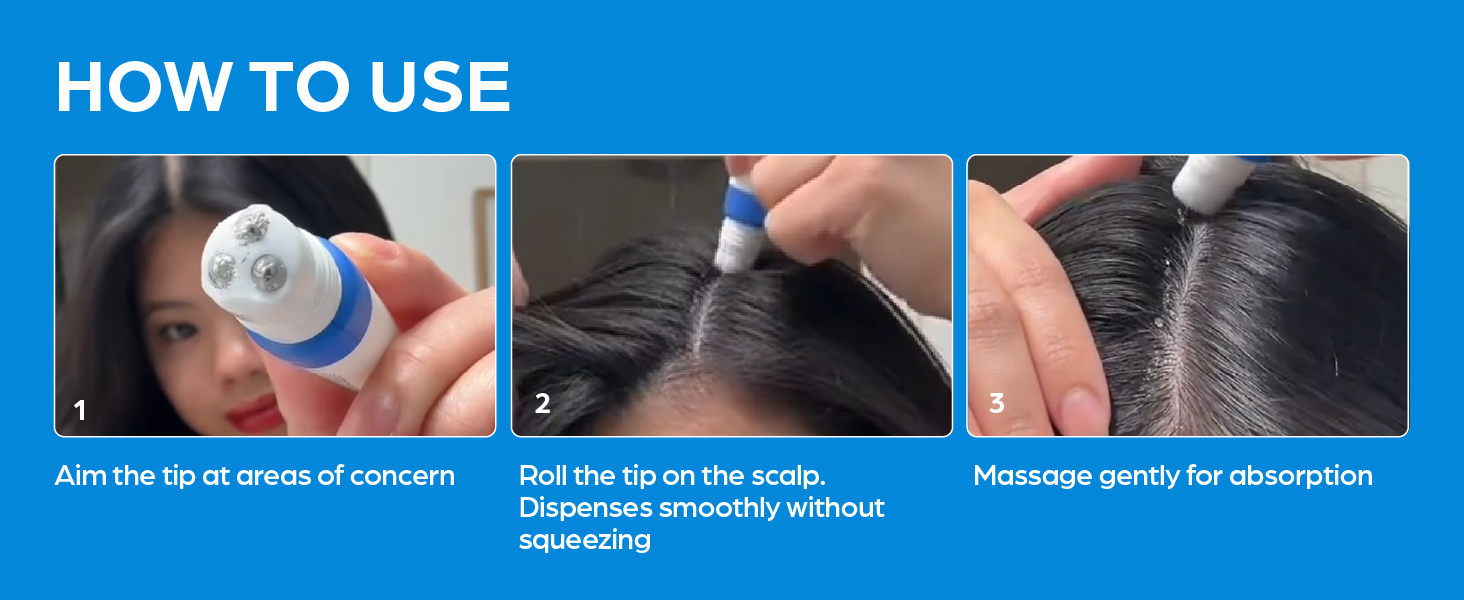 HOW TO USE

1

Aim the tip at areas of concern

2

Roll the tip on the scalp. Dispenses smoothly without squeezing

3

Massage gently for absorption